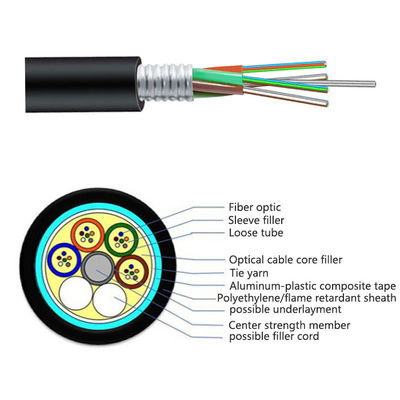 Fiber optic
Sleeve filler
Loose tube
Optical cable core filler
Tie yarn
Aluminum-plastic composite tape
Polyethylene/flame retardant sheath
possible underlayment
Center strength member
possible filler cord